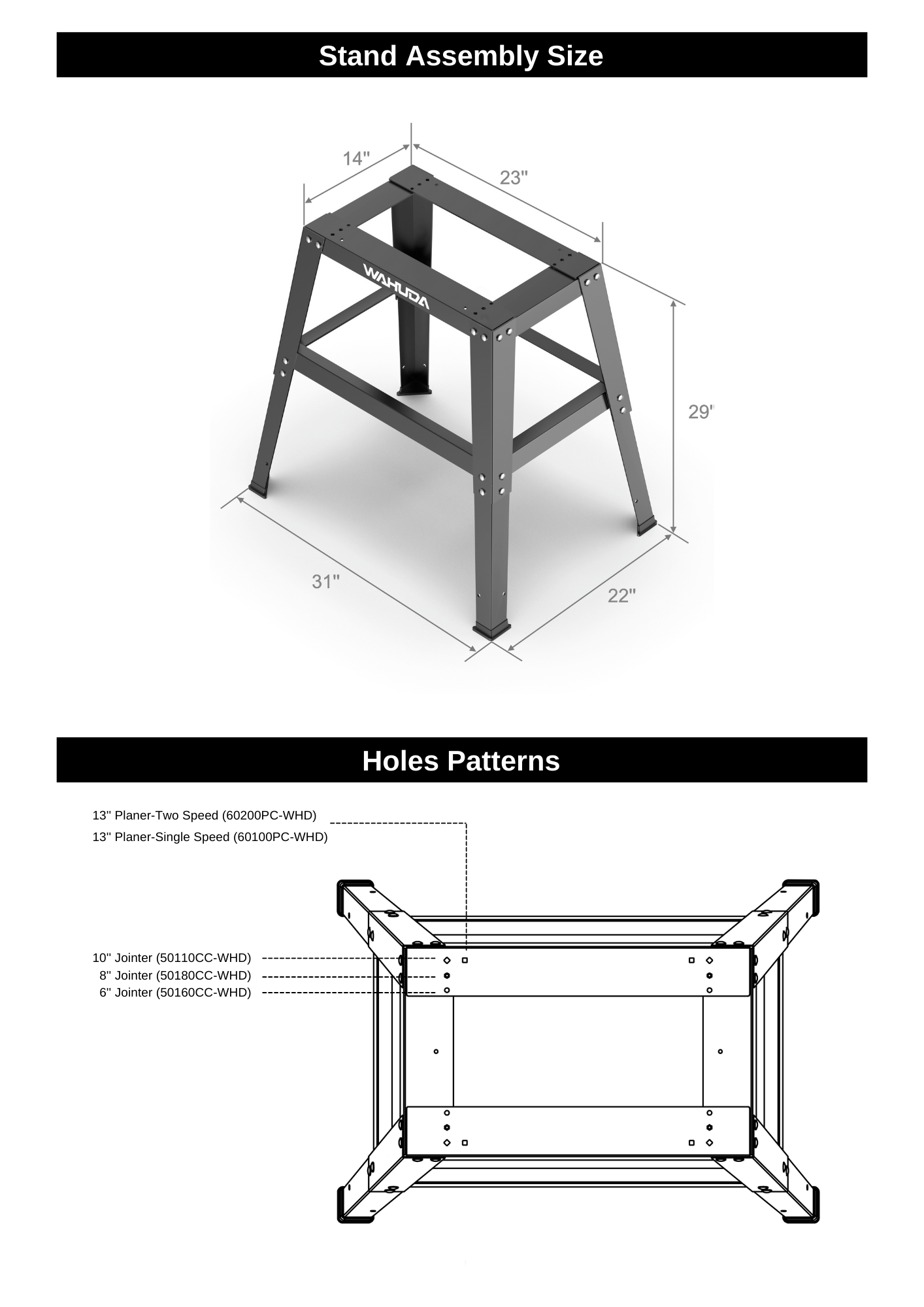 Stand Assembly Size

14"

23"

WAHUDA

29"

31"

22"

Holes Patterns

13" Planer-Two Speed (60200PC-WHD)
13" Planer-Single Speed (60100PC-WHD)

10" Jointer (50110CC-WHD)
8" Jointer (50180CC-WHD)
6" Jointer (50160CC-WHD)