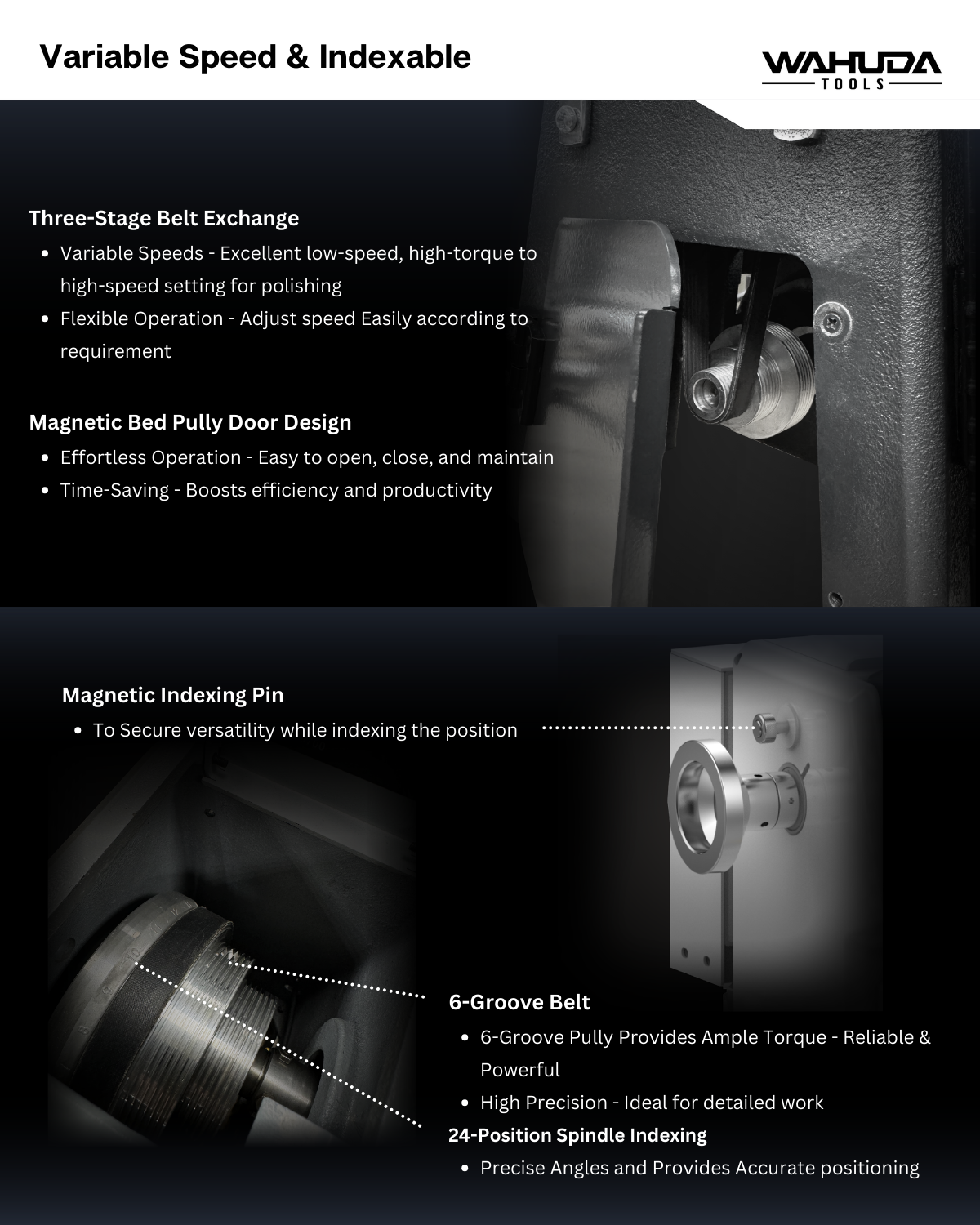 Variable Speed & Indexable

WAHUDA TOOLS

Three-Stage Belt Exchange

- Variable Speeds - Excellent low-speed, high-torque to high-speed setting for polishing
- Flexible Operation - Adjust speed Easily according to requirement

Magnetic Bed Pully Door Design

- Effortless Operation - Easy to open, close, and maintain
- Time-Saving - Boosts efficiency and productivity

Magnetic Indexing Pin

- To Secure versatility while indexing the position

6-Groove Belt

- 6-Groove Pully Provides Ample Torque - Reliable & Powerful
- High Precision - Ideal for detailed work

24-Position Spindle Indexing

- Precise Angles and Provides Accurate positioning